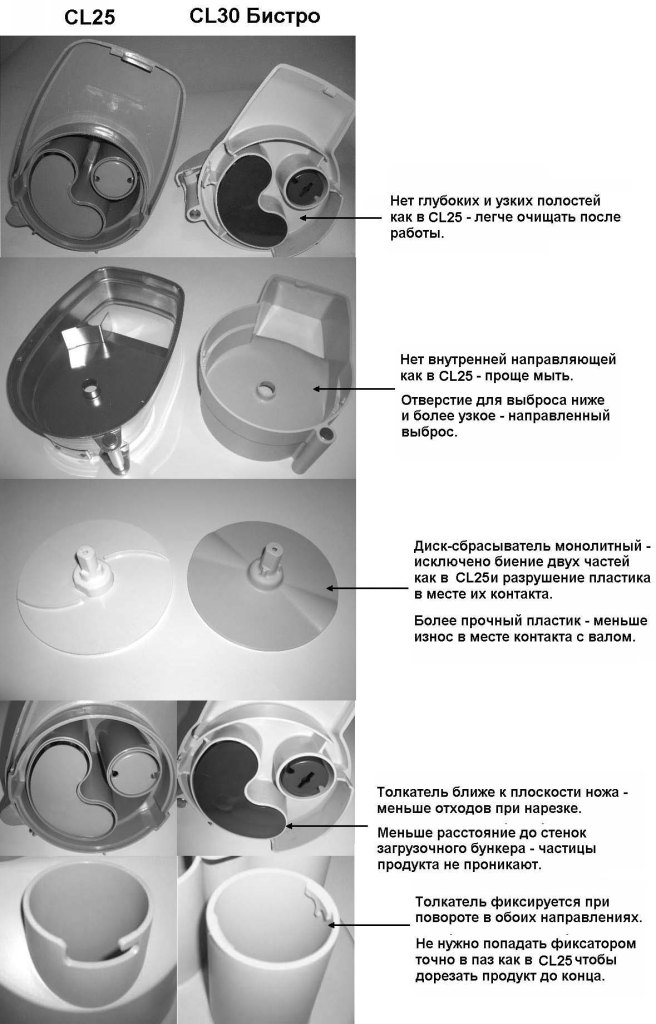 CL25 CL30 Бистро

Нет глубоких и узких полостей как в CL25 - легче очищать после работы.

Нет внутренней направляющей как в CL25 - проще мыть.

Отверстие для выброса ниже и более узкое - направленный выброс.

Диск-сбрасыватель монолитный - исключено биение двух частей как в CL25и разрушение пластика в месте их контакта.

Более прочный пластик - меньше износ в месте контакта с валом.

Толкатель ближе к плоскости ножа - меньше отходов при нарезке.

Меньше расстояние до стенок загрузочного бункера - частицы продукта не проникают.

Толкатель фиксируется при повороте в обоих направлениях.

Не нужно попадать фиксатором точно в паз как в CL25 чтобы дорезать продукт до конца.